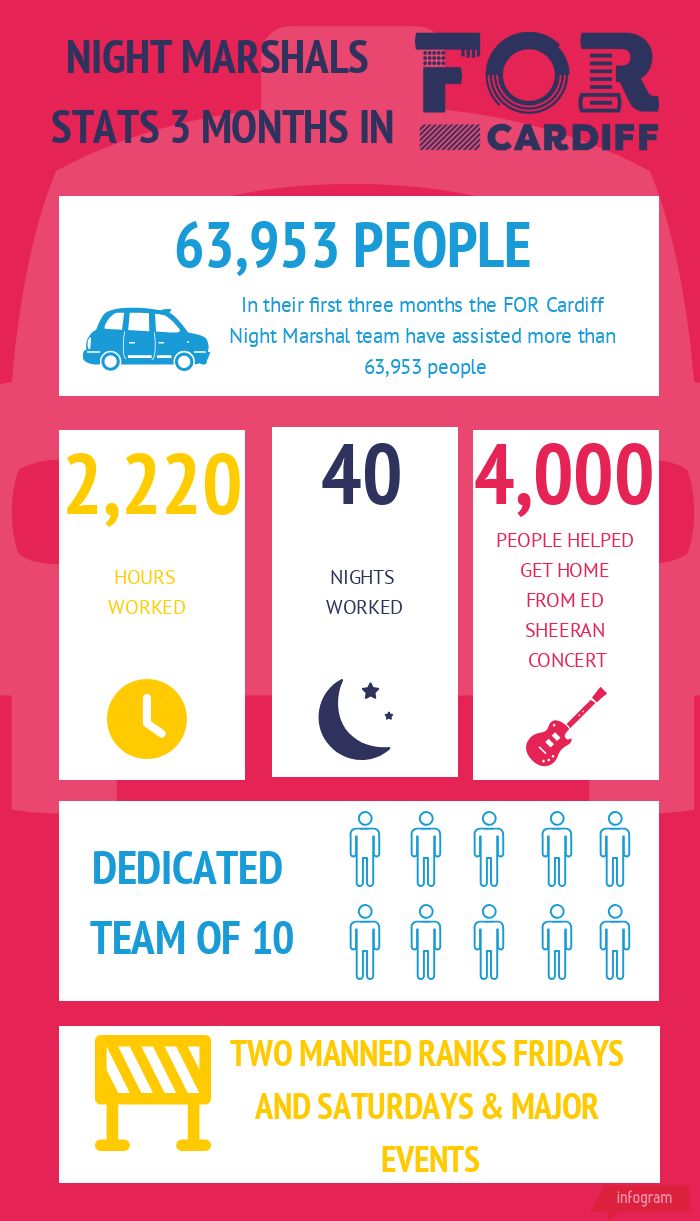 NIGHT MARSHALS STATS 3 MONTHS IN

FOR CARDIFF

63,953 PEOPLE

In their first three months the FOR Cardiff Night Marshal team have assisted more than 63,953 people

2,220

HOURS WORKED

40

NIGHTS WORKED

4,000

PEOPLE HELPED GET HOME FROM ED SHEERAN CONCERT

DEDICATED TEAM OF 10

TWO MANNED RANKS FRIDAYS AND SATURDAYS & MAJOR EVENTS

infogram